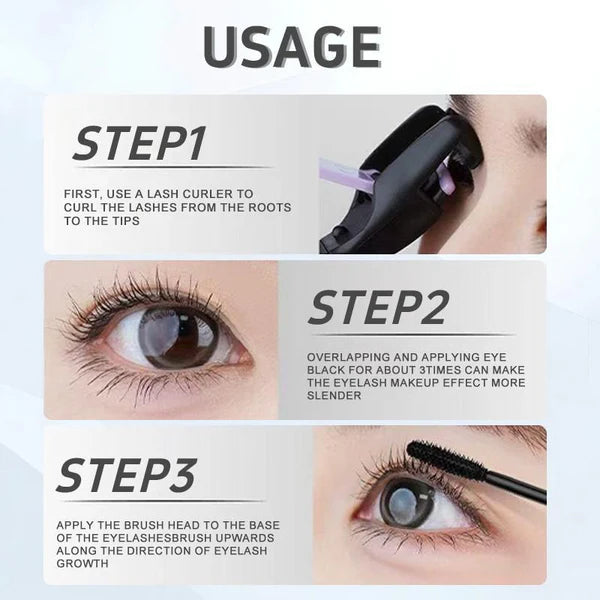 USAGE

STEP1

FIRST, USE A LASH CURLER TO CURL THE LASHES FROM THE ROOTS TO THE TIPS

STEP2

OVERLAPPING AND APPLYING EYE BLACK FOR ABOUT 3TIMES CAN MAKE THE EYELASH MAKEUP EFFECT MORE SLENDER

STEP3

APPLY THE BRUSH HEAD TO THE BASE OF THE EYELASHESBRUSH UPWARDS ALONG THE DIRECTION OF EYELASH GROWTH